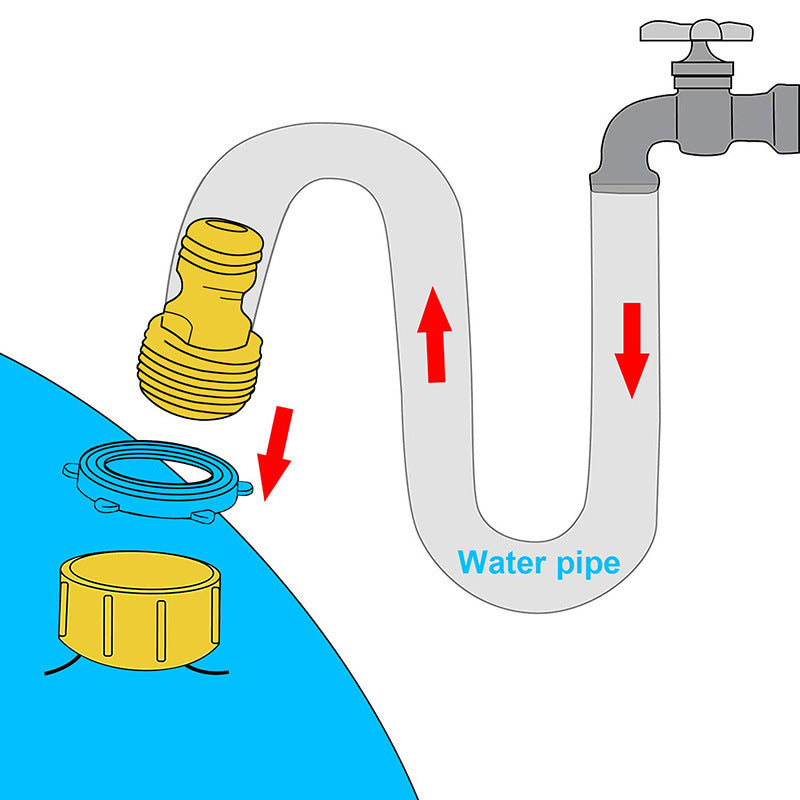 Water pipe